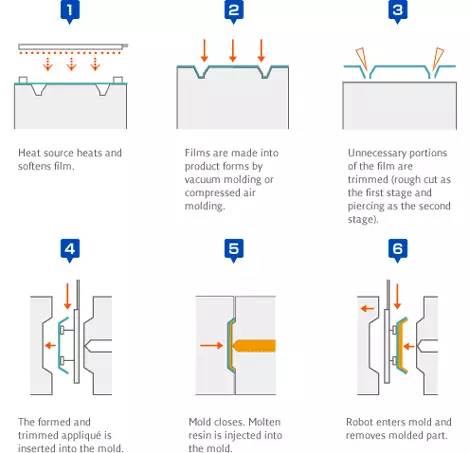 1

Heat source heats and softens film.

2

Films are made into product forms by vacuum molding or compressed air molding.

3

Unnecessary portions of the film are trimmed (rough cut as the first stage and piercing as the second stage).

4

The formed and trimmed appliqué is inserted into the mold.

5

Mold closes. Molten resin is injected into the mold.

6

Robot enters mold and removes molded part.